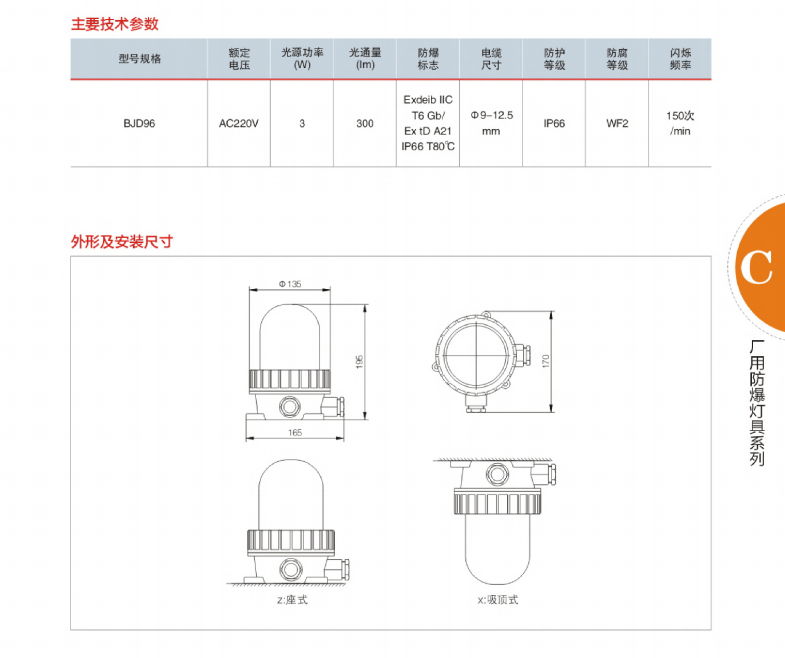 主要技术参数

| 型号规格 | 额定电压 | 光源功率(W) | 光通量(lm) | 防爆标志 | 电缆尺寸 | 防护等级 | 防腐等级 | 闪烁频率 |
|---|---|---|---|---|---|---|---|---|
| BJD96 | AC220V | 3 | 300 | Exdeib IIC T6 Gb/ Ex tD A21 IP66 T80℃ | Φ9-12.5 mm | IP66 | WF2 | 150次/min |

外形及安装尺寸

Φ135

195

165

170

z:座式

x:吸顶式

C

厂用防爆灯具系列